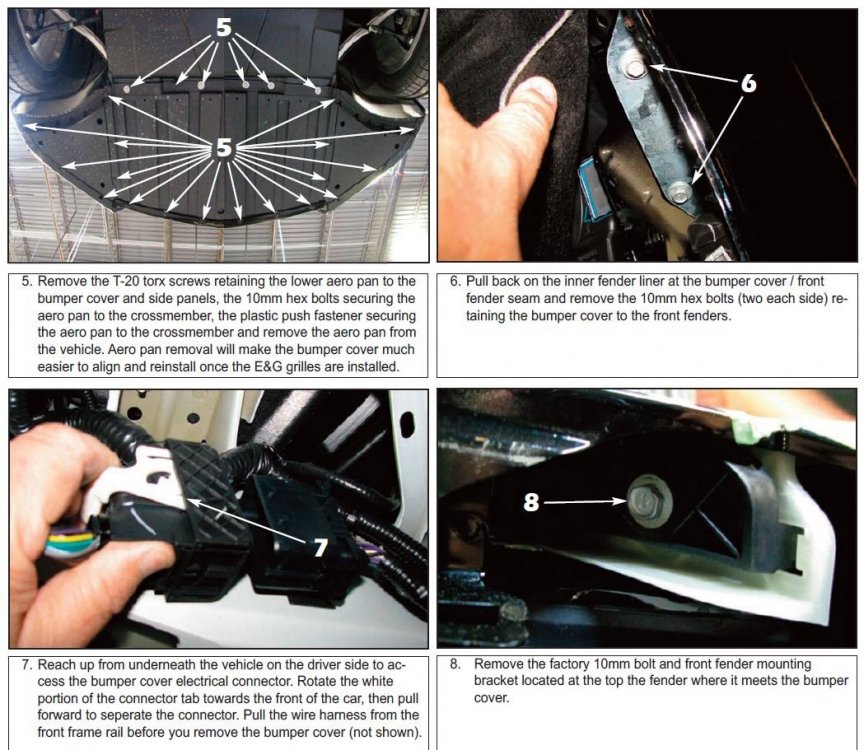 5

5

6

5. Remove the T-20 torx screws retaining the lower aero pan to the bumper cover and side panels, the 10mm hex bolts securing the aero pan to the crossmember, the plastic push fastener securing the aero pan to the crossmember and remove the aero pan from the vehicle. Aero pan removal will make the bumper cover much easier to align and reinstall once the E&G grilles are installed.

6. Pull back on the inner fender liner at the bumper cover / front fender seam and remove the 10mm hex bolts (two each side) retaining the bumper cover to the front fenders.

7

8

7. Reach up from underneath the vehicle on the driver side to access the bumper cover electrical connector. Rotate the white portion of the connector tab towards the front of the car, then pull forward to seperate the connector. Pull the wire harness from the front frame rail before you remove the bumper cover (not shown).

8. Remove the factory 10mm bolt and front fender mounting bracket located at the top the fender where it meets the bumper cover.