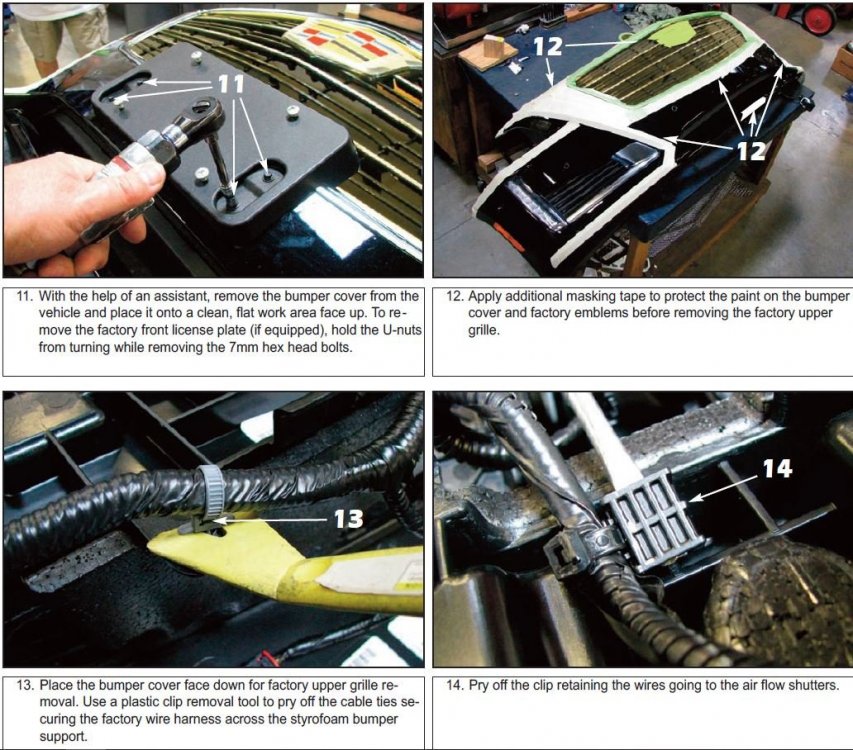 11

12

12

11. With the help of an assistant, remove the bumper cover from the vehicle and place it onto a clean, flat work area face up. To remove the factory front license plate (if equipped), hold the U-nuts from turning while removing the 7mm hex head bolts.

12. Apply additional masking tape to protect the paint on the bumper cover and factory emblems before removing the factory upper grille.

13

14

13. Place the bumper cover face down for factory upper grille removal. Use a plastic clip removal tool to pry off the cable ties securing the factory wire harness across the styrofoam bumper support.

14. Pry off the clip retaining the wires going to the air flow shutters.