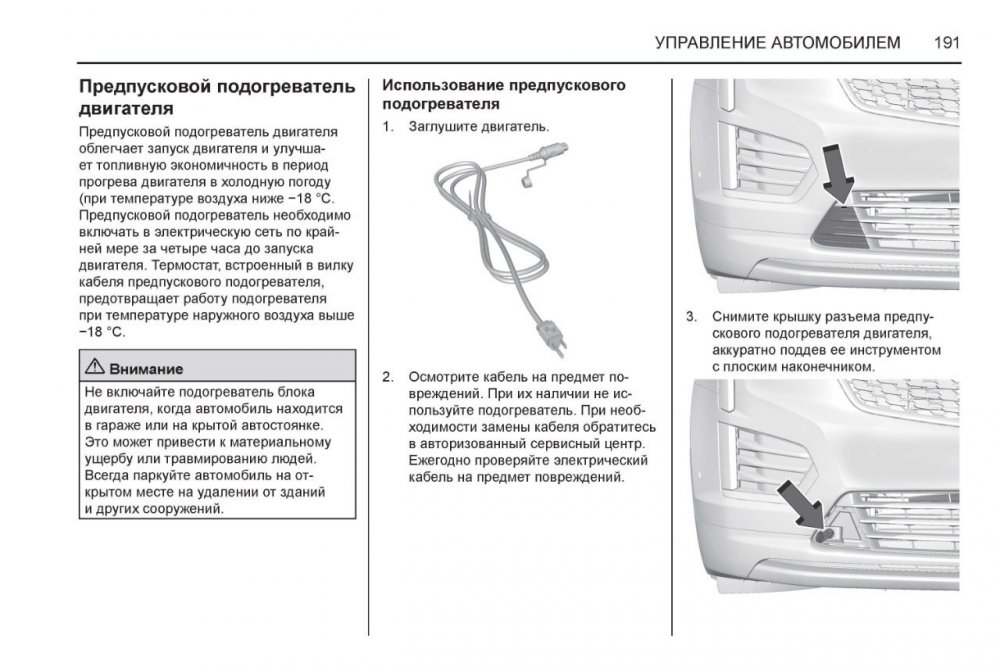 УПРАВЛЕНИЕ АВТОМОБИЛЕМ 191

Предпусковой подогреватель двигателя

Предпусковой подогреватель двигателя облегчает запуск двигателя и улучшает топливную экономичность в период прогрева двигателя в холодную погоду (при температуре воздуха ниже −18 °C. Предпусковой подогреватель необходимо включать в электрическую сеть по крайней мере за четыре часа до запуска двигателя. Термостат, встроенный в вилку кабеля предпускового подогревателя, предотвращает работу подогревателя при температуре наружного воздуха выше −18 °C.

⚠ Внимание

Не включайте подогреватель блока двигателя, когда автомобиль находится в гараже или на крытой автостоянке. Это может привести к материальному ущербу или травмированию людей. Всегда паркуйте автомобиль на открытом месте на удалении от зданий и других сооружений.

Использование предпускового подогревателя

1. Заглушите двигатель.

2. Осмотрите кабель на предмет повреждений. При их наличии не используйте подогреватель. При необходимости замены кабеля обратитесь в авторизованный сервисный центр. Ежегодно проверяйте электрический кабель на предмет повреждений.

3. Снимите крышку разъема предпускового подогревателя двигателя, аккуратно поддев ее инструментом с плоским наконечником.