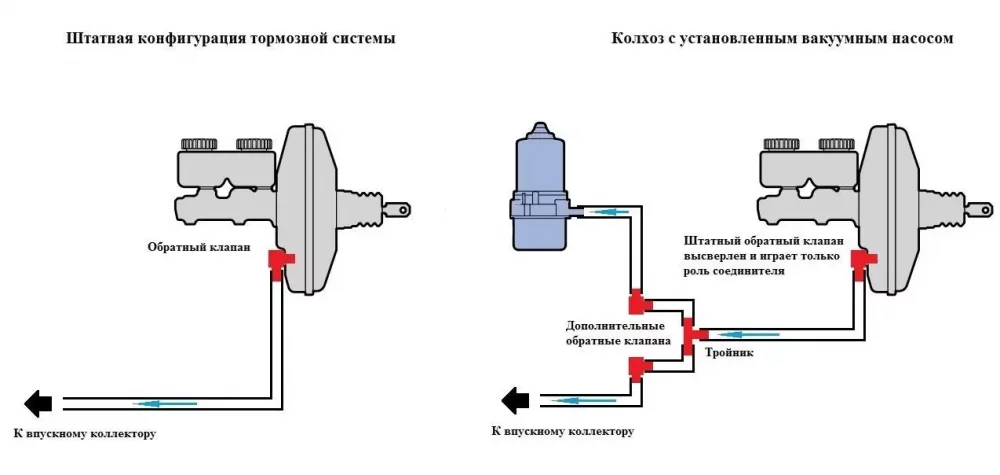 Штатная конфигурация тормозной системы

Обратный клапан

К впускному коллектору

Колхоз с установленным вакуумным насосом

Штатный обратный клапан высверлен и играет только роль соединителя

Дополнительные обратные клапана

Тройник

К впускному коллектору