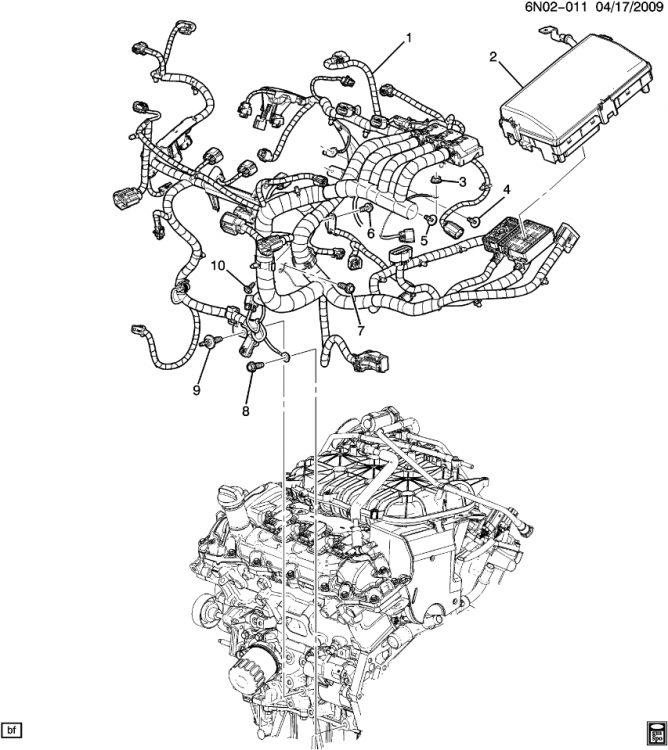 6N02-011 04/17/2009

1
2
3
4
5
6
10
7
9
8

bf