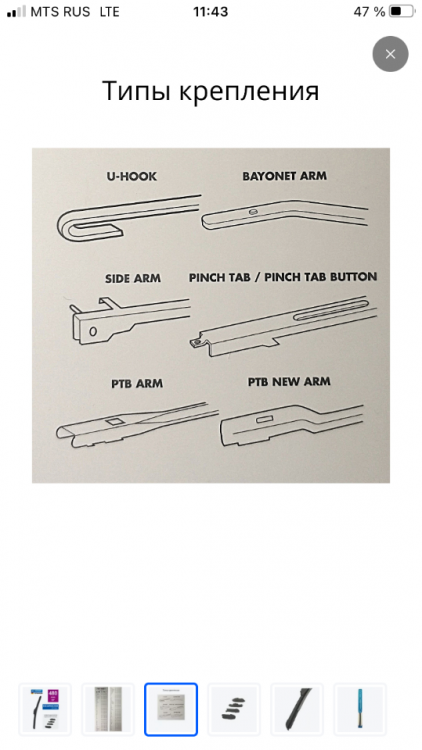 MTS RUS LTE 11:43 47 %

×

Типы крепления

U-HOOK

BAYONET ARM

SIDE ARM

PINCH TAB / PINCH TAB BUTTON

PTB ARM

PTB NEW ARM